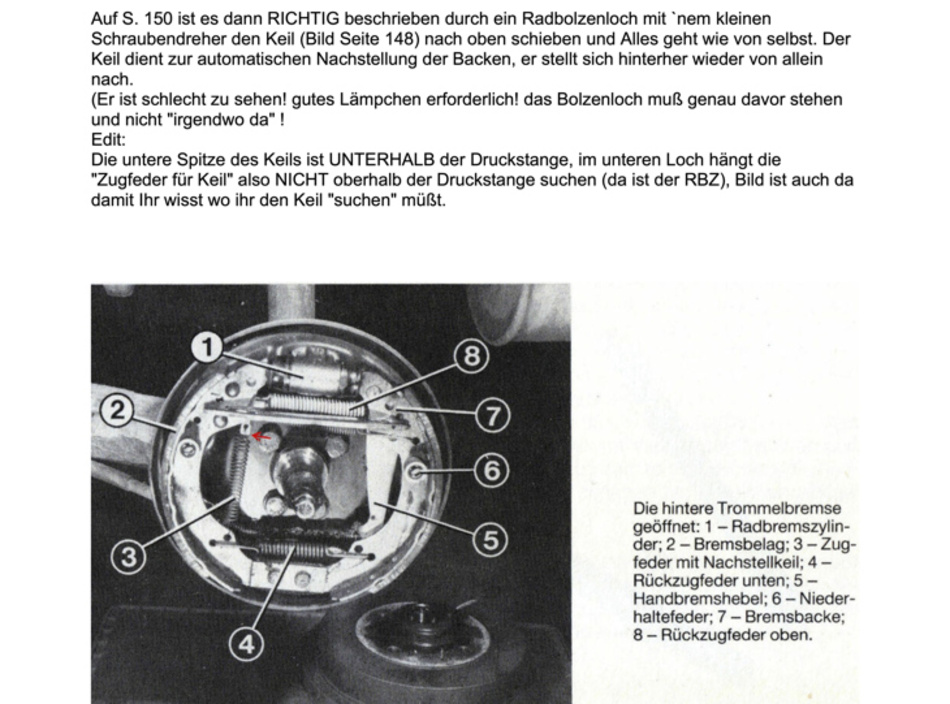 Auf S. 150 ist es dann RICHTIG beschrieben durch ein Radbolzenloch mit `nem kleinen Schraubendreher den Keil (Bild Seite 148) nach oben schieben und Alles geht wie von selbst. Der Keil dient zur automatischen Nachstellung der Backen, er stellt sich hinterher wieder von allein nach.
(Er ist schlecht zu sehen! gutes Lämpchen erforderlich! das Bolzenloch muß genau davor stehen und nicht "irgendwo da" !
Edit:
Die untere Spitze des Keils ist UNTERHALB der Druckstange, im unteren Loch hängt die "Zugfeder für Keil" also NICHT oberhalb der Druckstange suchen (da ist der RBZ), Bild ist auch da damit Ihr wisst wo ihr den Keil "suchen" müßt.

1
2
3
4
5
6
7
8

Die hintere Trommelbremse geöffnet: 1 – Radbremszylinder; 2 – Bremsbelag; 3 – Zugfeder mit Nachstellkeil; 4 – Rückzugfeder unten; 5 – Handbremshebel; 6 – Niederhaltefeder; 7 – Bremsbacke; 8 – Rückzugfeder oben.